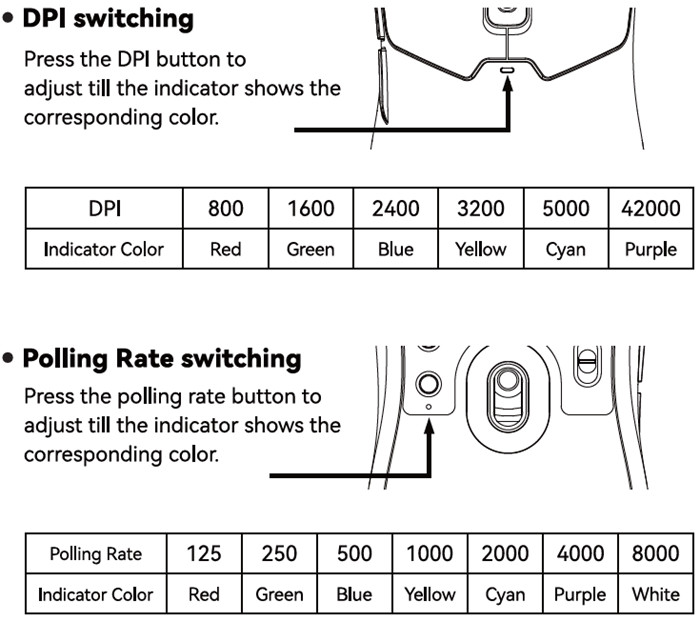 • DPI switching

Press the DPI button to adjust till the indicator shows the corresponding color.

| DPI | 800 | 1600 | 2400 | 3200 | 5000 | 42000 |
|---|---|---|---|---|---|---|
| Indicator Color | Red | Green | Blue | Yellow | Cyan | Purple |

• Polling Rate switching

Press the polling rate button to adjust till the indicator shows the corresponding color.

| Polling Rate | 125 | 250 | 500 | 1000 | 2000 | 4000 | 8000 |
|---|---|---|---|---|---|---|---|
| Indicator Color | Red | Green | Blue | Yellow | Cyan | Purple | White |